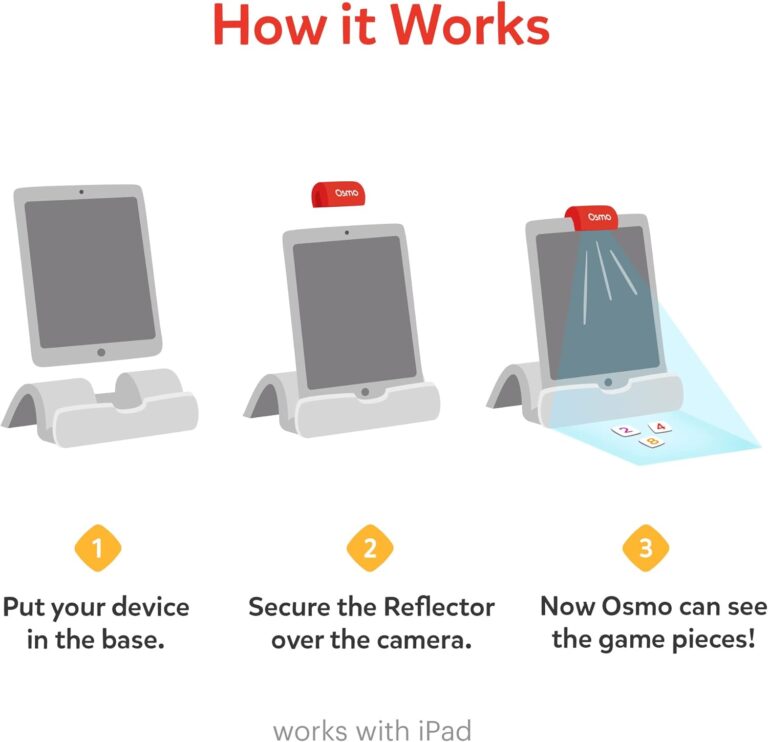 How it Works

Osmo

Osmo

2
4
8

1
Put your device in the base.

2
Secure the Reflector over the camera.

3
Now Osmo can see the game pieces!

works with iPad